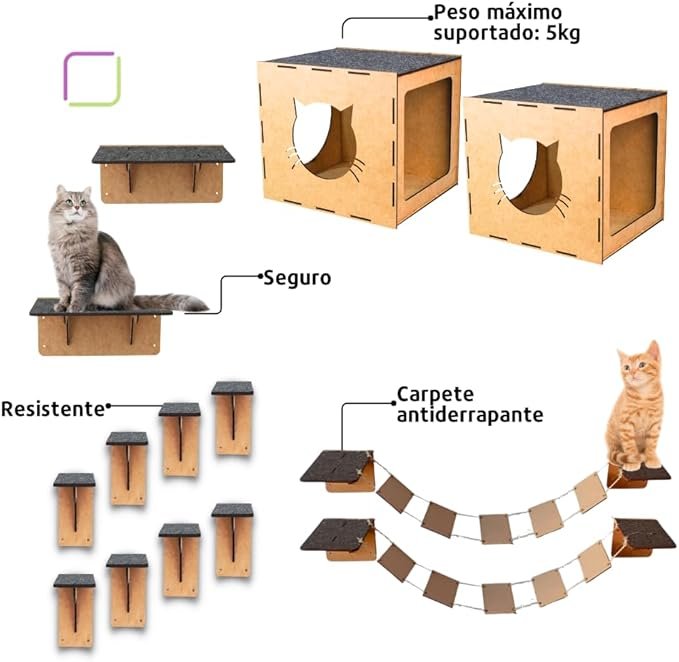 Peso máximo suportado: 5kg

Seguro

Resistente

Carpete antiderrapante